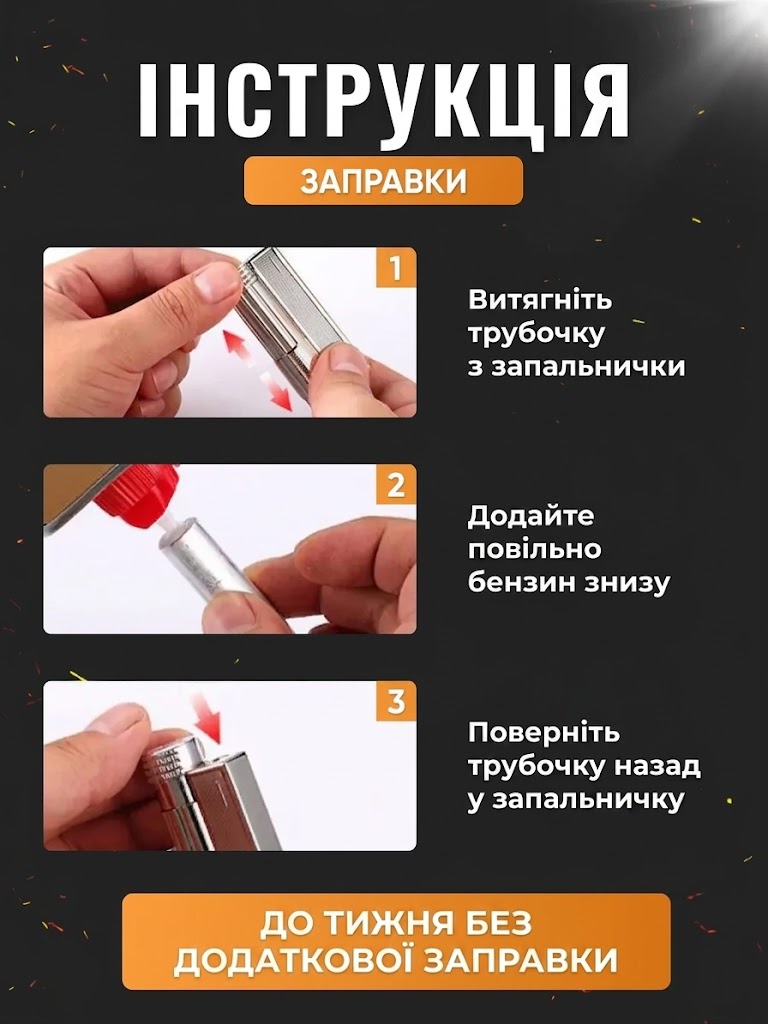 ІНСТРУКЦІЯ

ЗАПРАВКИ

1

Витягніть трубочку з запальнички

2

Додайте повільно бензин знизу

3

Поверніть трубочку назад у запальничку

ДО ТИЖНЯ БЕЗ ДОДАТКОВОЇ ЗАПРАВКИ